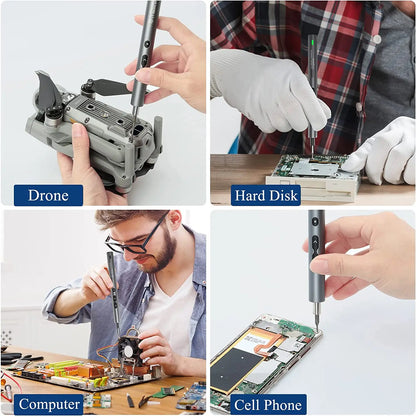 Drone

Hard Disk

Computer

Cell Phone